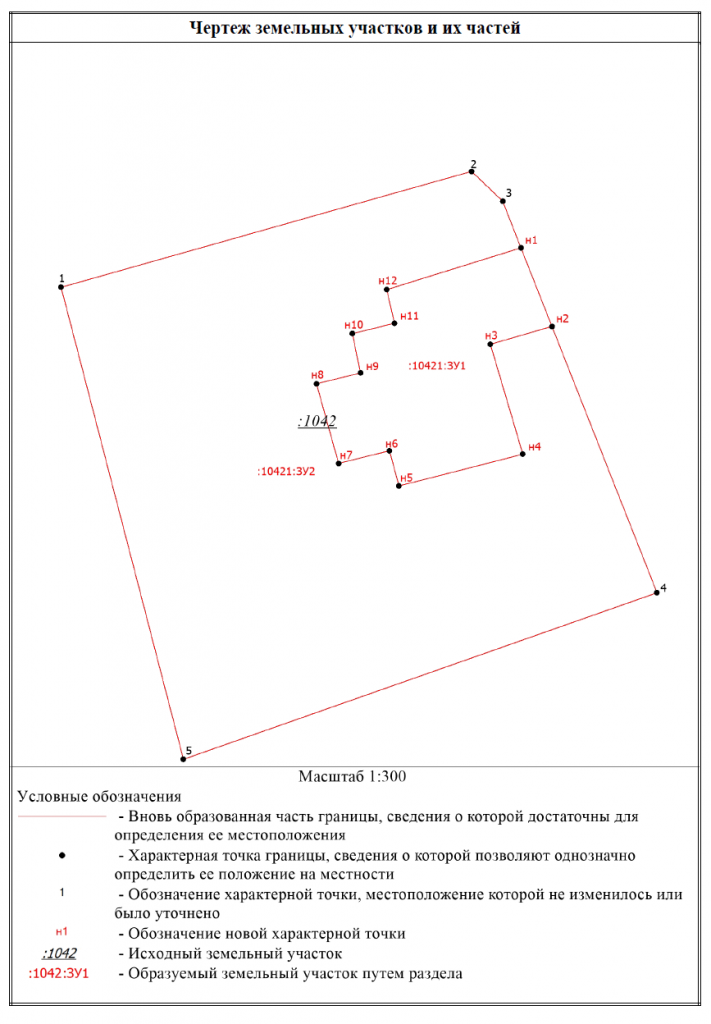 Чертеж земельных участков и их частей

2
3
н1
1
н12
н11
н10
н2
н3
н9
:10421:ЗУ1
н8
:1042
н6
н4
н7
:10421:ЗУ2
н5
4
5

Масштаб 1:300

Условные обозначения

- Вновь образованная часть границы, сведения о которой достаточны для определения ее местоположения

- Характерная точка границы, сведения о которой позволяют однозначно определить ее положение на местности

1 - Обозначение характерной точки, местоположение которой не изменилось или было уточнено

н1 - Обозначение новой характерной точки

:1042 - Исходный земельный участок

:1042:ЗУ1 - Образуемый земельный участок путем раздела